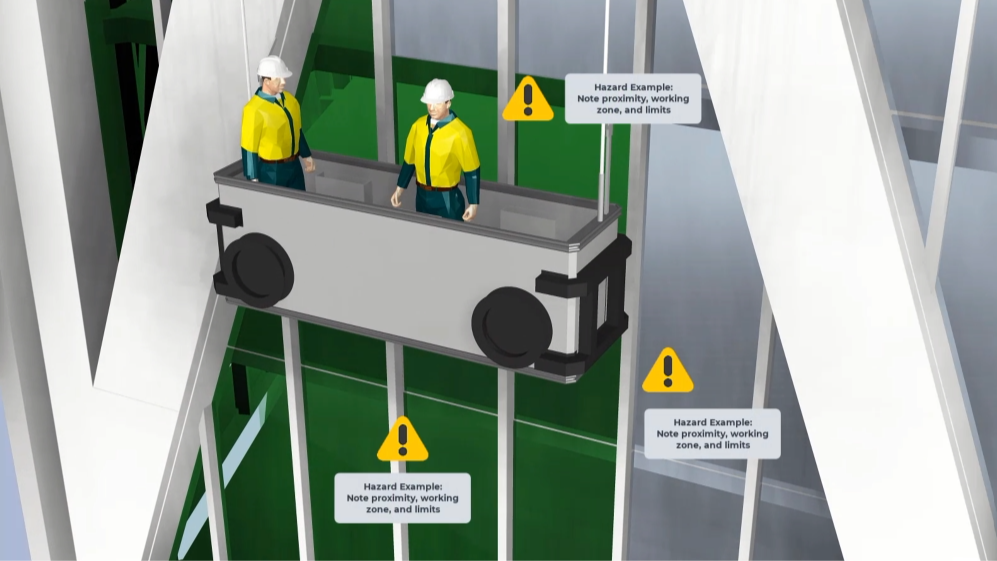 Hazard Example: Note proximity, working zone, and limits

Hazard Example: Note proximity, working zone, and limits

Hazard Example: Note proximity, working zone, and limits